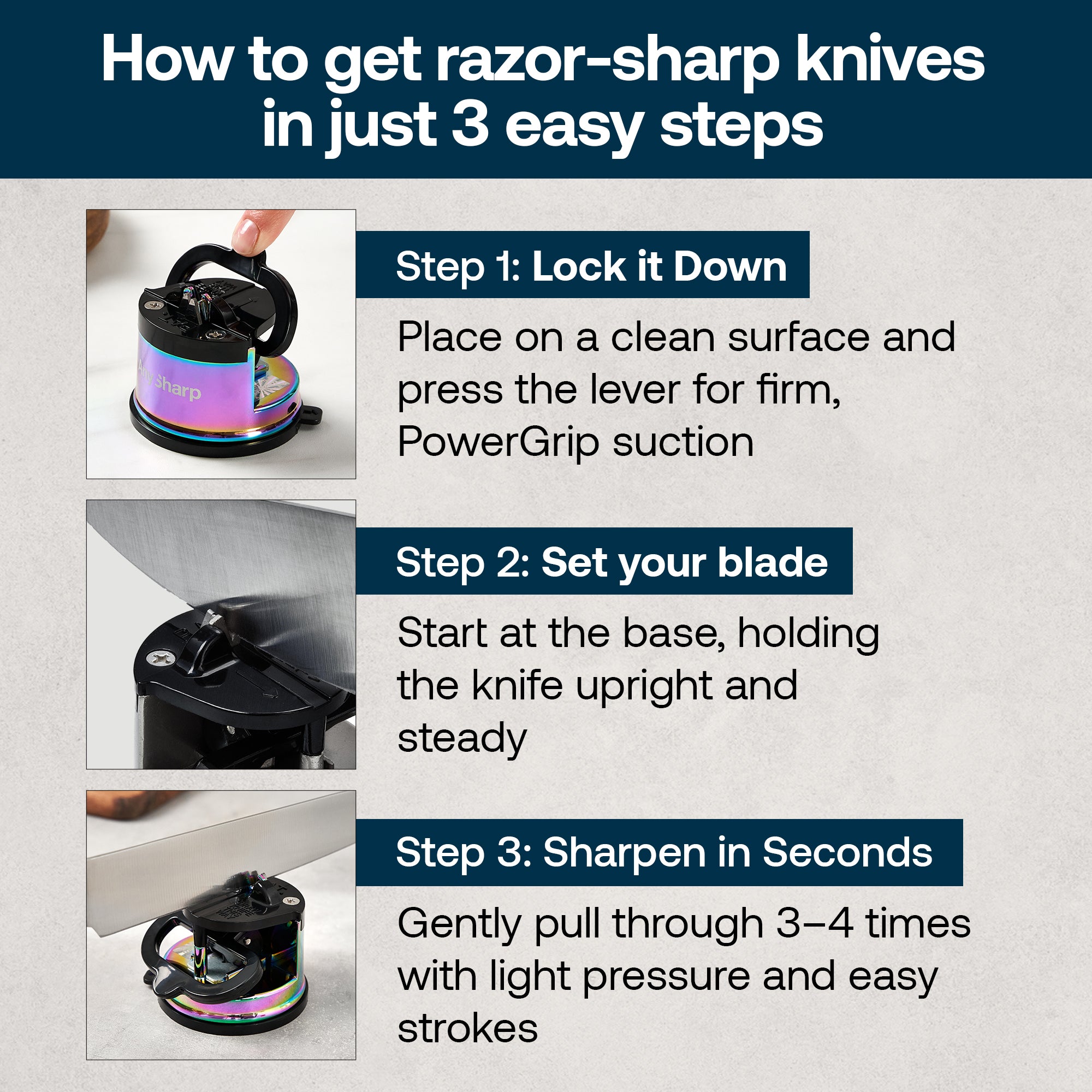 How to get razor-sharp knives in just 3 easy steps

AnySharp

Step 1: Lock it Down

Place on a clean surface and press the lever for firm, PowerGrip suction

Step 2: Set your blade

Start at the base, holding the knife upright and steady

Step 3: Sharpen in Seconds

Gently pull through 3–4 times with light pressure and easy strokes