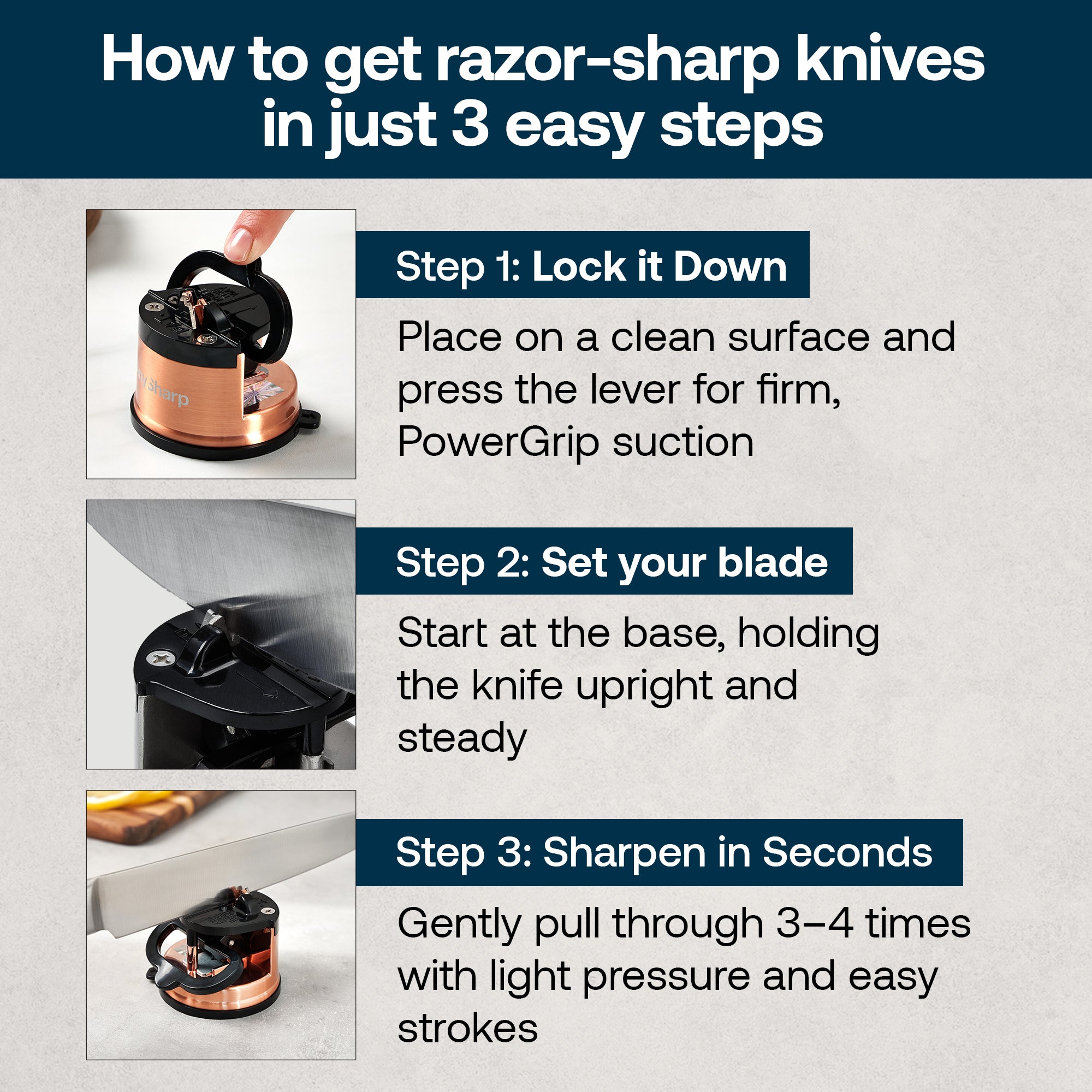 How to get razor-sharp knives in just 3 easy steps

ny Sharp

Step 1: Lock it Down

Place on a clean surface and press the lever for firm, PowerGrip suction

Step 2: Set your blade

Start at the base, holding the knife upright and steady

Step 3: Sharpen in Seconds

Gently pull through 3–4 times with light pressure and easy strokes