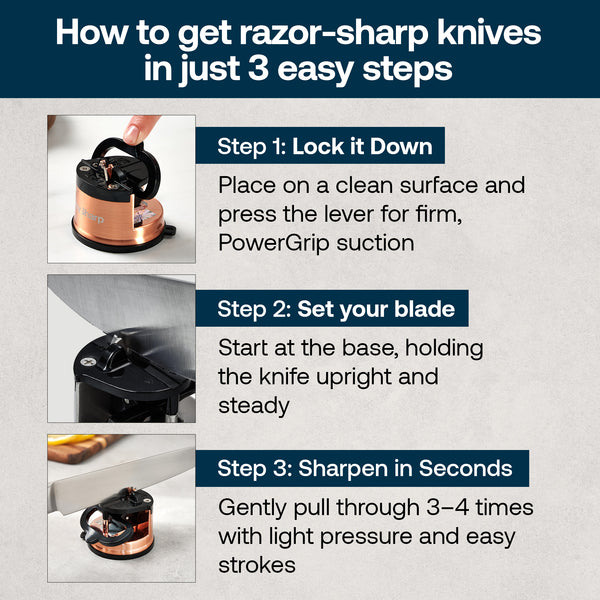 How to get razor-sharp knives in just 3 easy steps

Sharp

Step 1: Lock it Down

Place on a clean surface and press the lever for firm, PowerGrip suction

Step 2: Set your blade

Start at the base, holding the knife upright and steady

Step 3: Sharpen in Seconds

Gently pull through 3–4 times with light pressure and easy strokes