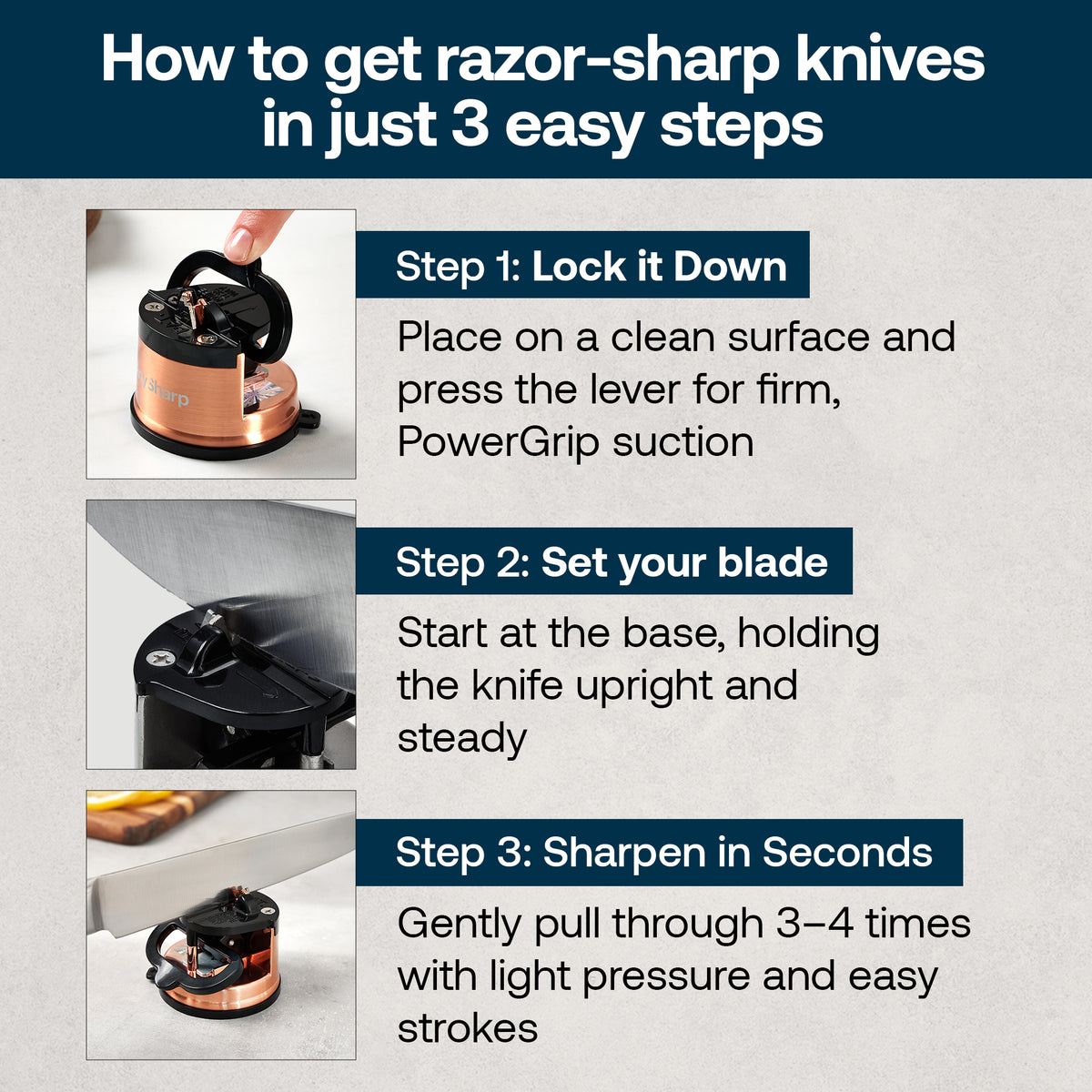 How to get razor-sharp knives in just 3 easy steps

ySharp

Step 1: Lock it Down

Place on a clean surface and press the lever for firm, PowerGrip suction

Step 2: Set your blade

Start at the base, holding the knife upright and steady

Step 3: Sharpen in Seconds

Gently pull through 3–4 times with light pressure and easy strokes