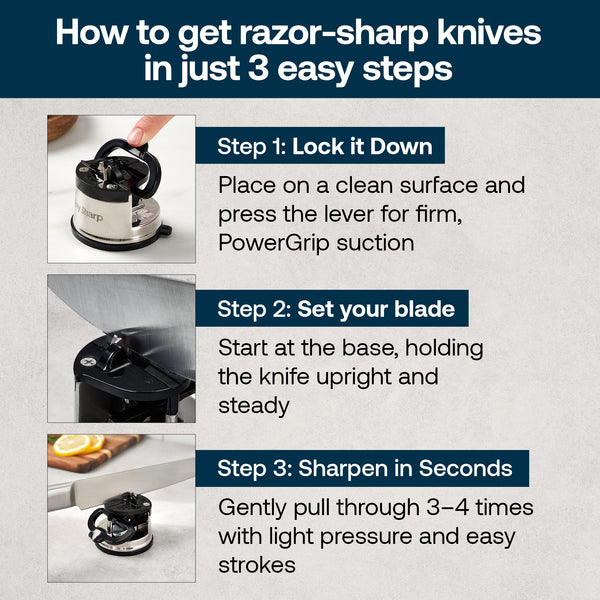 How to get razor-sharp knives in just 3 easy steps

ySharp

Step 1: Lock it Down

Place on a clean surface and press the lever for firm, PowerGrip suction

Step 2: Set your blade

Start at the base, holding the knife upright and steady

Step 3: Sharpen in Seconds

Gently pull through 3–4 times with light pressure and easy strokes