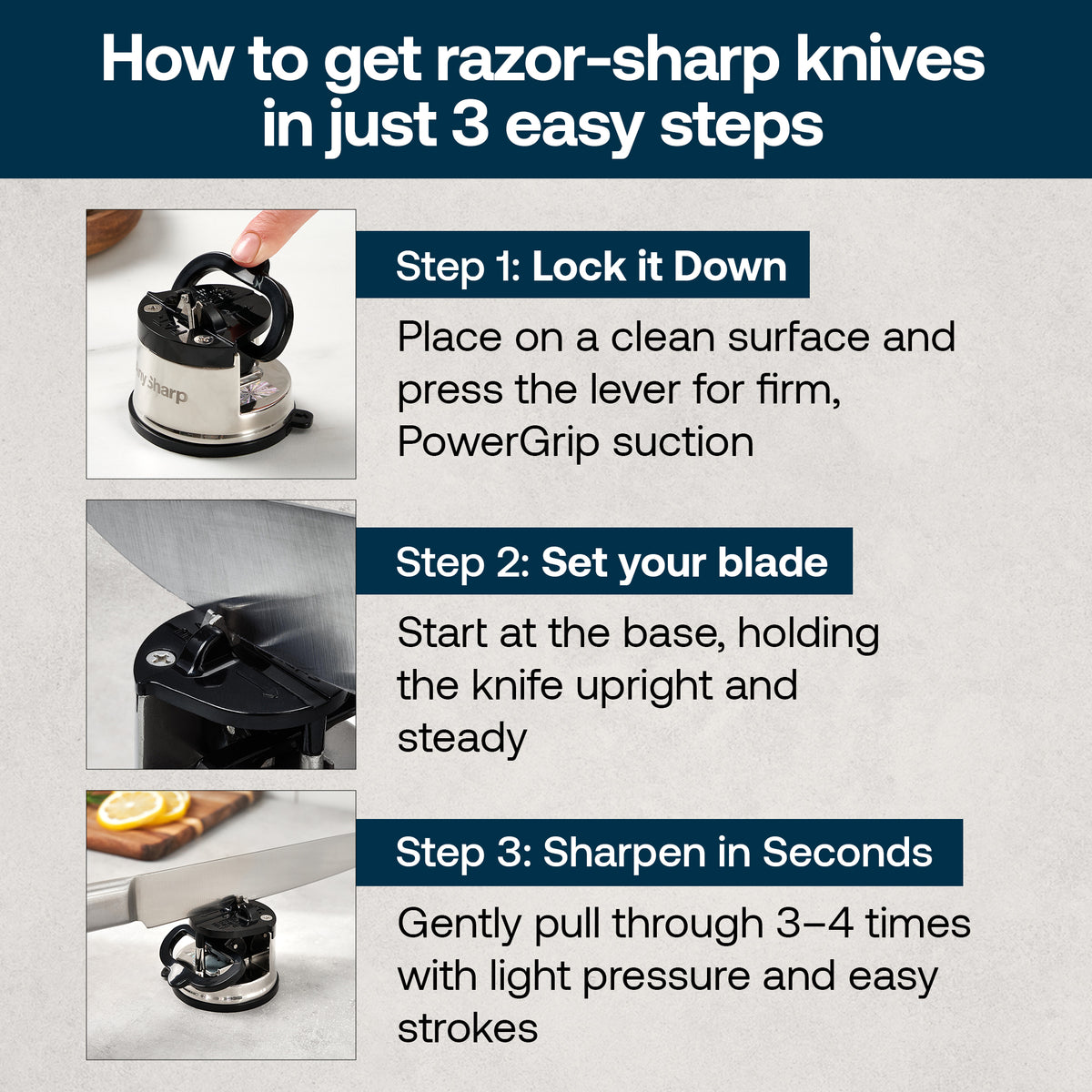 How to get razor-sharp knives in just 3 easy steps

nySharp

Step 1: Lock it Down

Place on a clean surface and press the lever for firm, PowerGrip suction

Step 2: Set your blade

Start at the base, holding the knife upright and steady

Step 3: Sharpen in Seconds

Gently pull through 3–4 times with light pressure and easy strokes