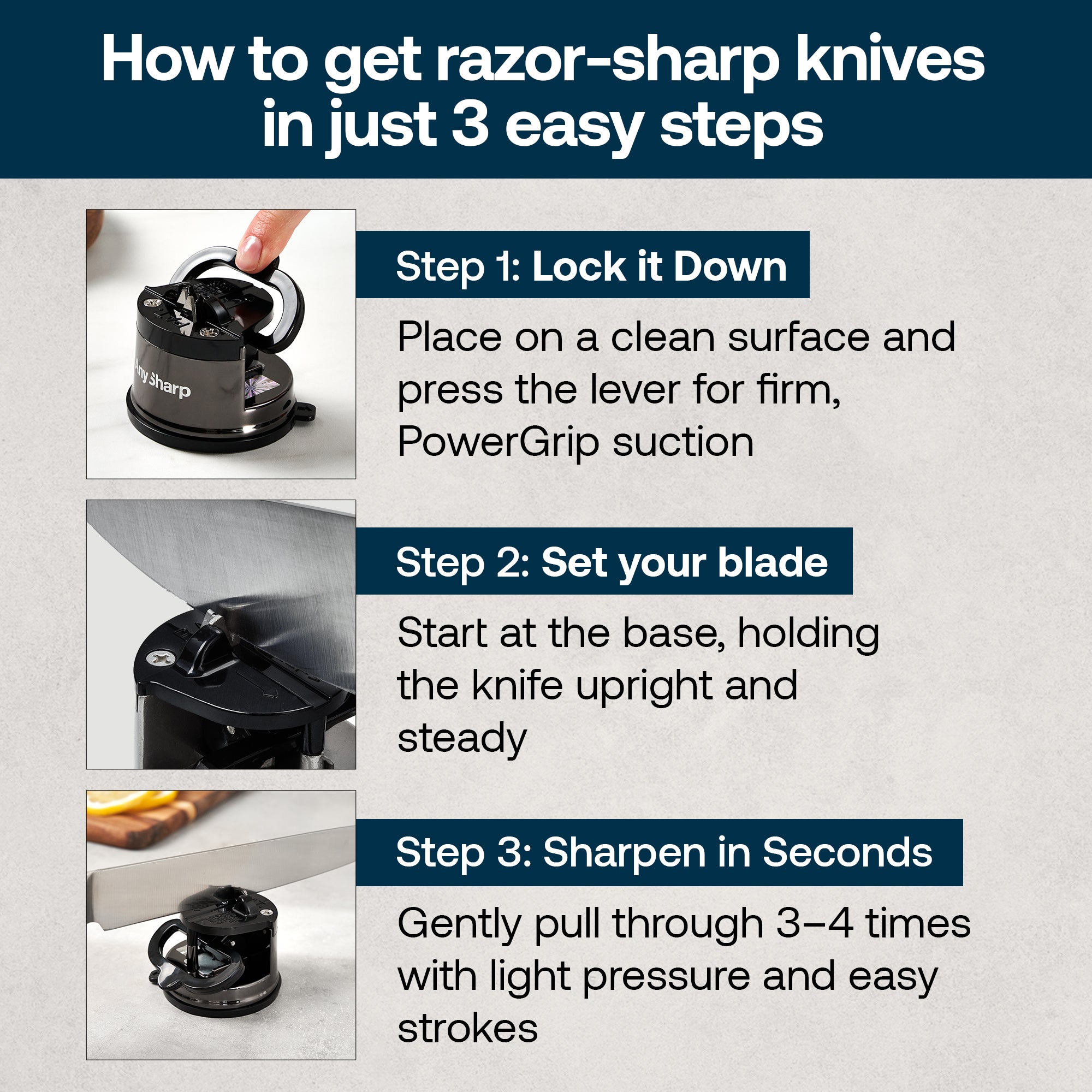 How to get razor-sharp knives in just 3 easy steps

AnySharp

Step 1: Lock it Down

Place on a clean surface and press the lever for firm, PowerGrip suction

Step 2: Set your blade

Start at the base, holding the knife upright and steady

Step 3: Sharpen in Seconds

Gently pull through 3–4 times with light pressure and easy strokes