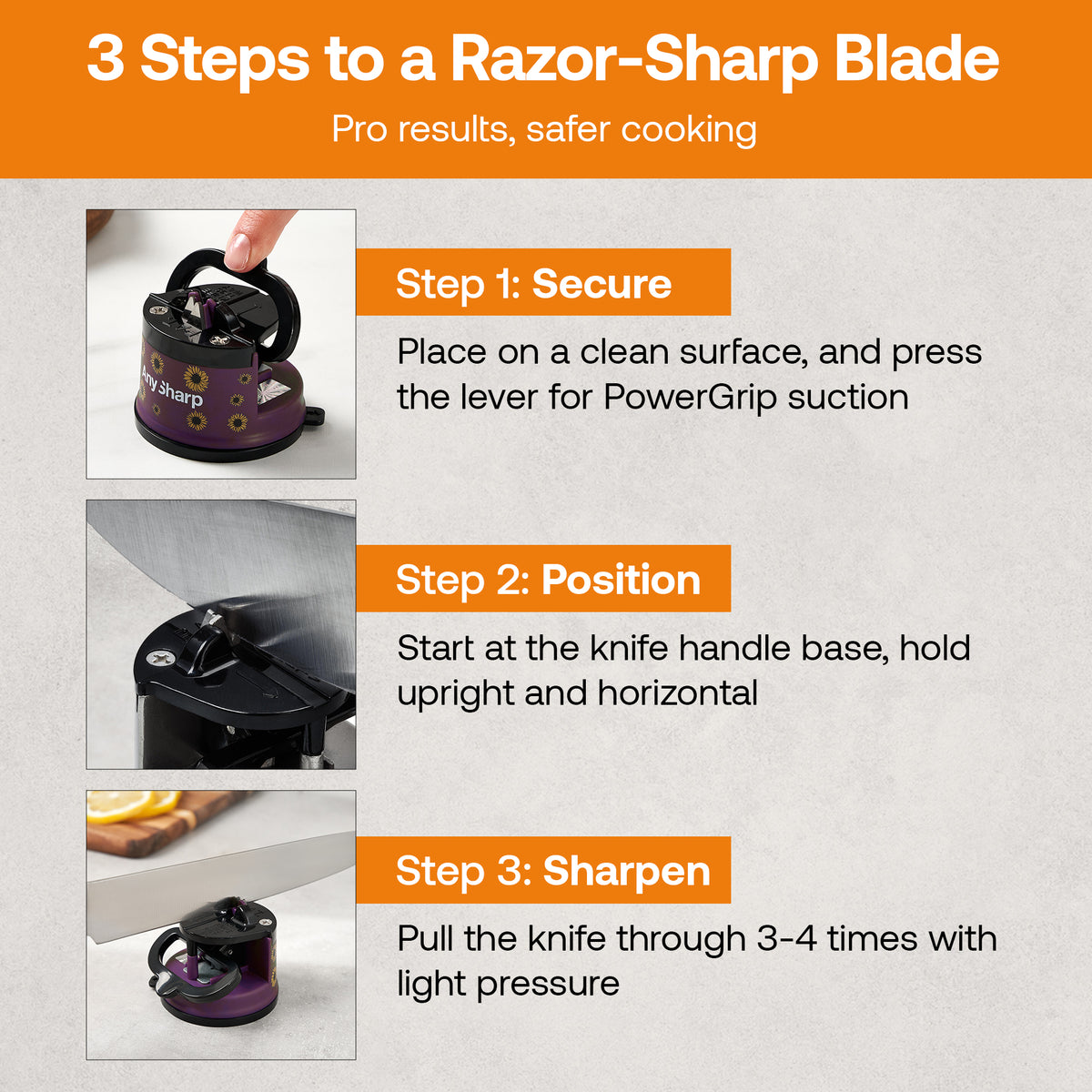 3 Steps to a Razor-Sharp Blade

Pro results, safer cooking

AnySharp

Step 1: Secure

Place on a clean surface, and press the lever for PowerGrip suction

Step 2: Position

Start at the knife handle base, hold upright and horizontal

Step 3: Sharpen

Pull the knife through 3-4 times with light pressure