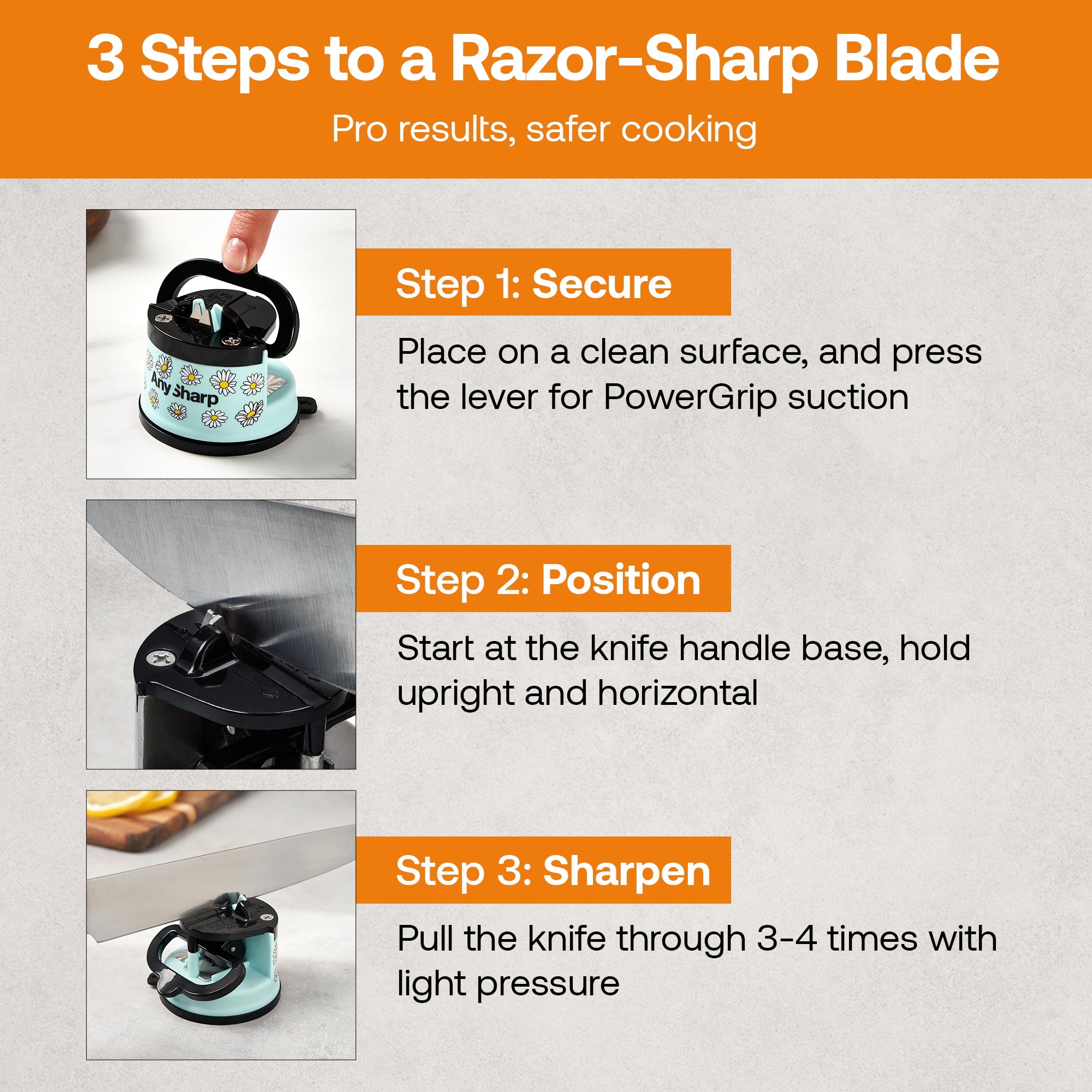 3 Steps to a Razor-Sharp Blade

Pro results, safer cooking

AnySharp

Step 1: Secure

Place on a clean surface, and press the lever for PowerGrip suction

Step 2: Position

Start at the knife handle base, hold upright and horizontal

Step 3: Sharpen

Pull the knife through 3-4 times with light pressure