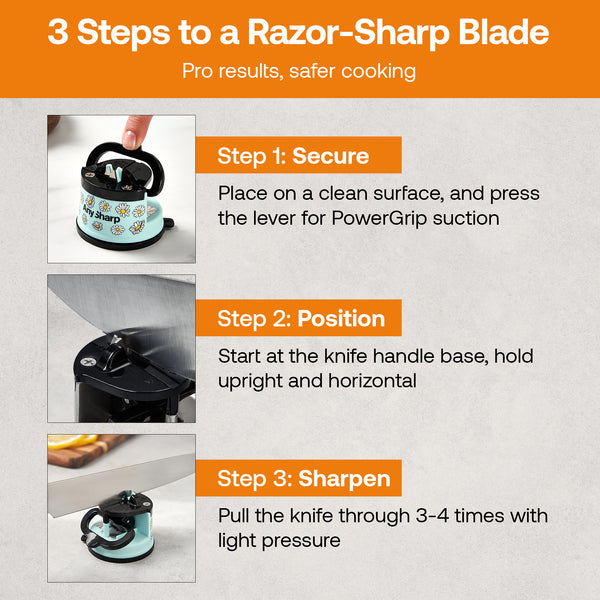 3 Steps to a Razor-Sharp Blade

Pro results, safer cooking

AnySharp

Step 1: Secure

Place on a clean surface, and press the lever for PowerGrip suction

Step 2: Position

Start at the knife handle base, hold upright and horizontal

Step 3: Sharpen

Pull the knife through 3-4 times with light pressure