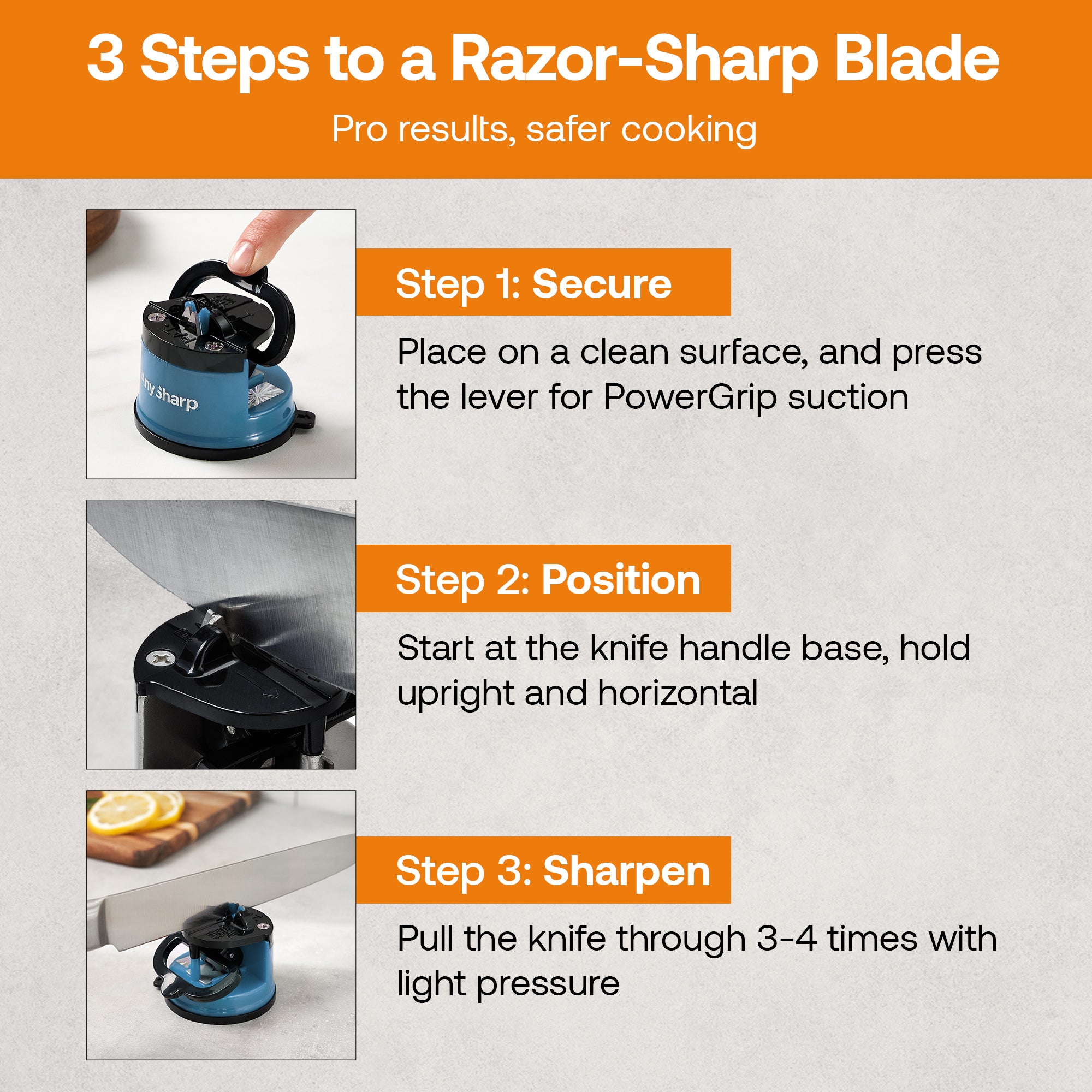 3 Steps to a Razor-Sharp Blade

Pro results, safer cooking

AnySharp

Step 1: Secure

Place on a clean surface, and press the lever for PowerGrip suction

Step 2: Position

Start at the knife handle base, hold upright and horizontal

Step 3: Sharpen

Pull the knife through 3-4 times with light pressure