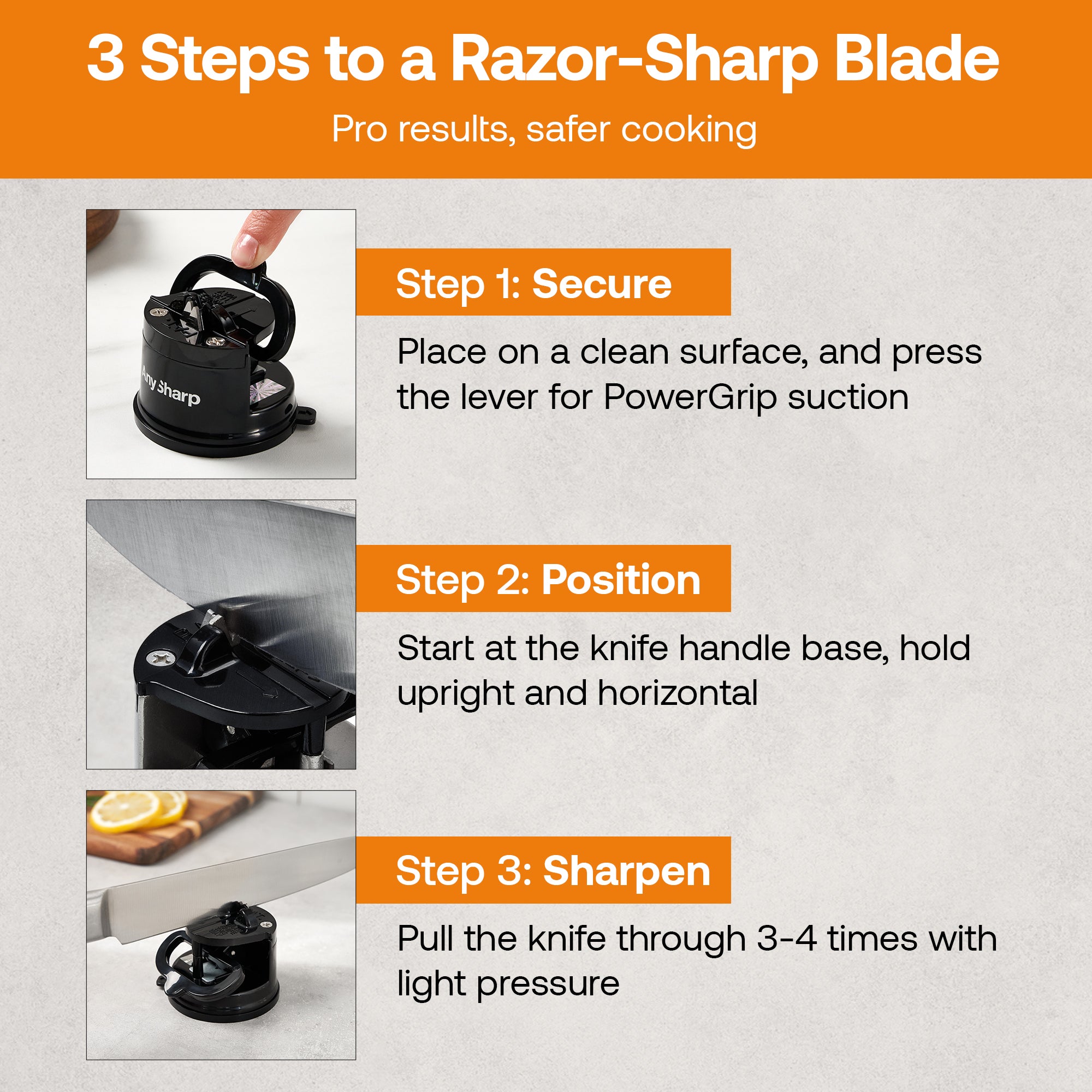 3 Steps to a Razor-Sharp Blade

Pro results, safer cooking

AnySharp

Step 1: Secure

Place on a clean surface, and press the lever for PowerGrip suction

Step 2: Position

Start at the knife handle base, hold upright and horizontal

Step 3: Sharpen

Pull the knife through 3-4 times with light pressure