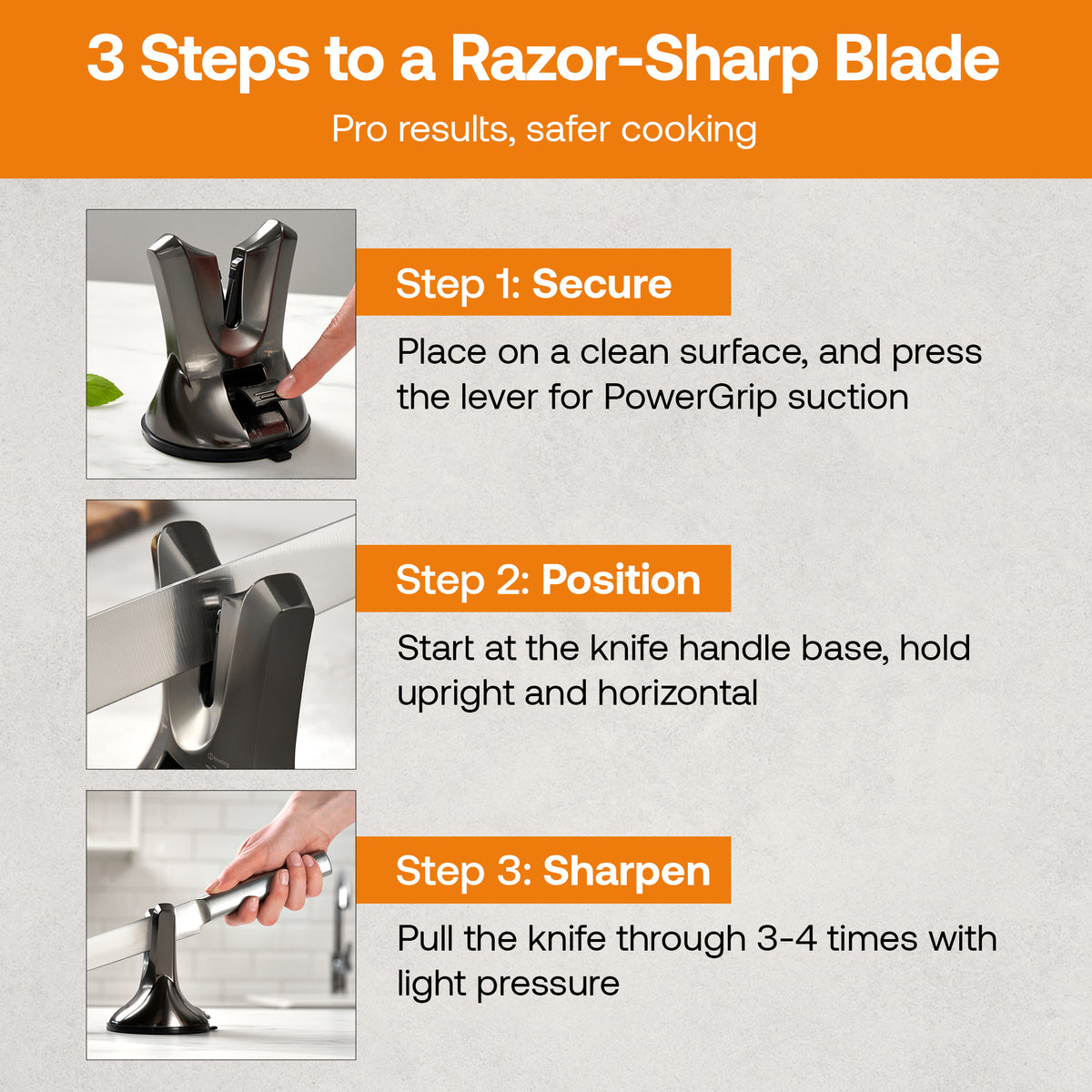 3 Steps to a Razor-Sharp Blade

Pro results, safer cooking

Step 1: Secure

Place on a clean surface, and press the lever for PowerGrip suction

Step 2: Position

Start at the knife handle base, hold upright and horizontal

Step 3: Sharpen

Pull the knife through 3-4 times with light pressure