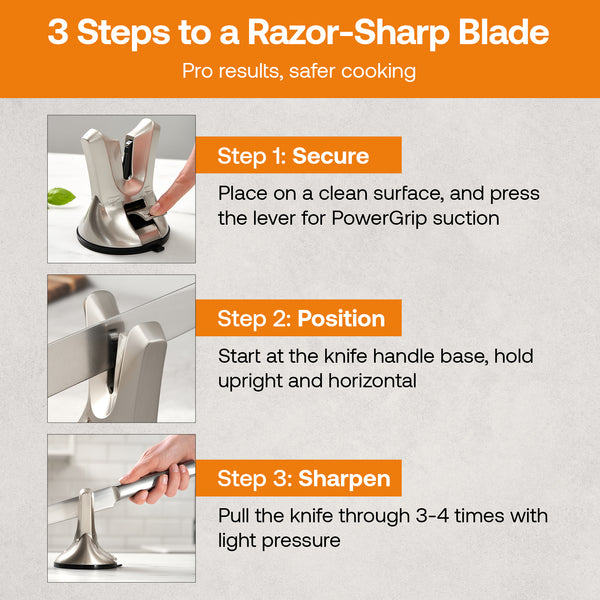 3 Steps to a Razor-Sharp Blade

Pro results, safer cooking

Step 1: Secure

Place on a clean surface, and press the lever for PowerGrip suction

Step 2: Position

Start at the knife handle base, hold upright and horizontal

Step 3: Sharpen

Pull the knife through 3-4 times with light pressure