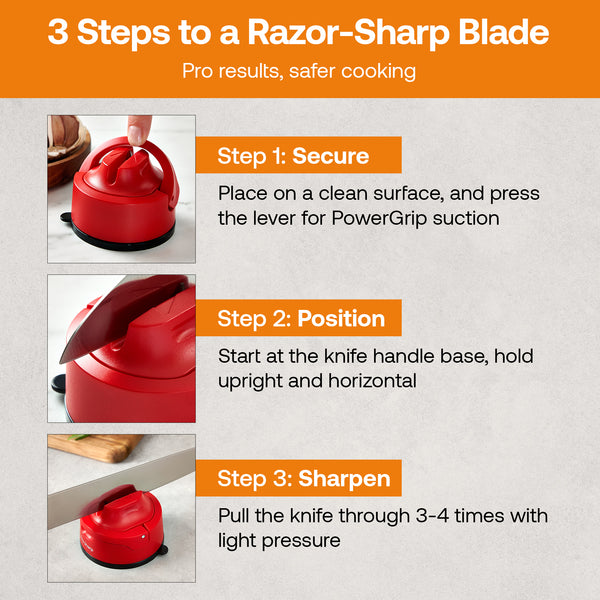 3 Steps to a Razor-Sharp Blade

Pro results, safer cooking

Step 1: Secure

Place on a clean surface, and press the lever for PowerGrip suction

Step 2: Position

Start at the knife handle base, hold upright and horizontal

Step 3: Sharpen

Pull the knife through 3-4 times with light pressure